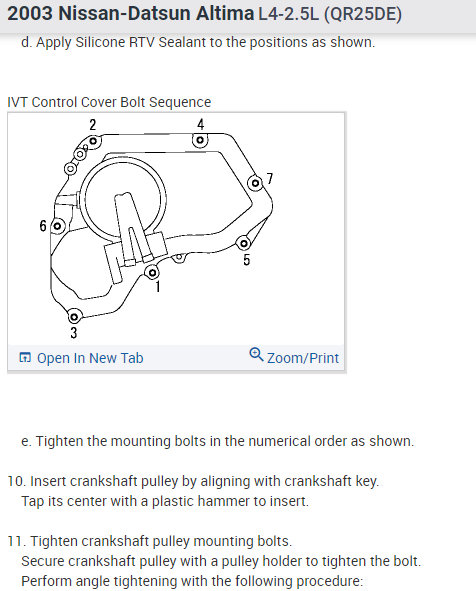 2003 Nissan-Datsun Altima L4-2.5L (QR25DE)

d. Apply Silicone RTV Sealant to the positions as shown.

IVT Control Cover Bolt Sequence

2
4
7
6
5
1
3

Open In New Tab
Zoom/Print

e. Tighten the mounting bolts in the numerical order as shown.

10. Insert crankshaft pulley by aligning with crankshaft key. Tap its center with a plastic hammer to insert.

11. Tighten crankshaft pulley mounting bolts. Secure crankshaft pulley with a pulley holder to tighten the bolt. Perform angle tightening with the following procedure: