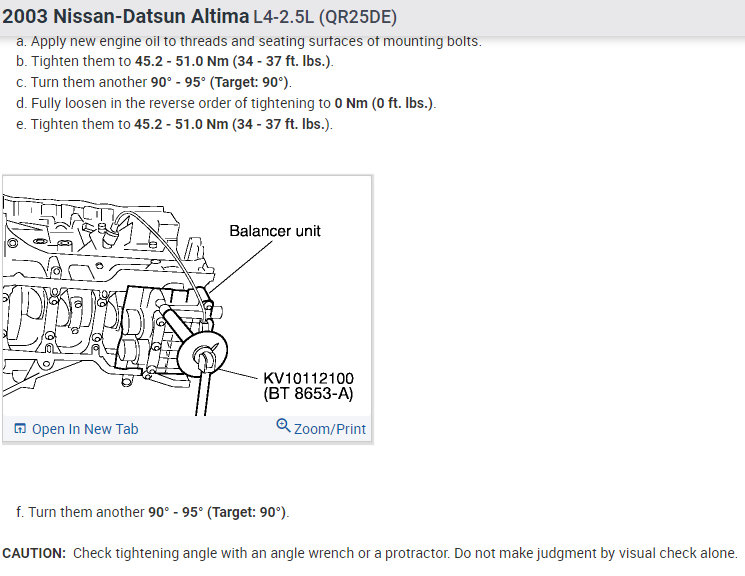 2003 Nissan-Datsun Altima L4-2.5L (QR25DE)

a. Apply new engine oil to threads and seating surfaces of mounting bolts.
b. Tighten them to 45.2 - 51.0 Nm (34 - 37 ft. lbs.).
c. Turn them another 90° - 95° (Target: 90°).
d. Fully loosen in the reverse order of tightening to 0 Nm (0 ft. lbs.).
e. Tighten them to 45.2 - 51.0 Nm (34 - 37 ft. lbs.).

Balancer unit

KV10112100
(BT 8653-A)

Open In New Tab

Zoom/Print

f. Turn them another 90° - 95° (Target: 90°).

CAUTION: Check tightening angle with an angle wrench or a protractor. Do not make judgment by visual check alone.