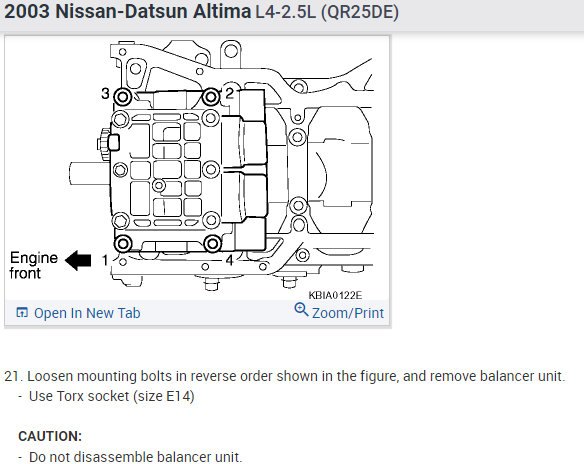 2003 Nissan-Datsun Altima L4-2.5L (QR25DE)

3
2
Engine front
1
4
KBIA0122E

Open In New Tab
Zoom/Print

21. Loosen mounting bolts in reverse order shown in the figure, and remove balancer unit.
- Use Torx socket (size E14)

CAUTION:
- Do not disassemble balancer unit.