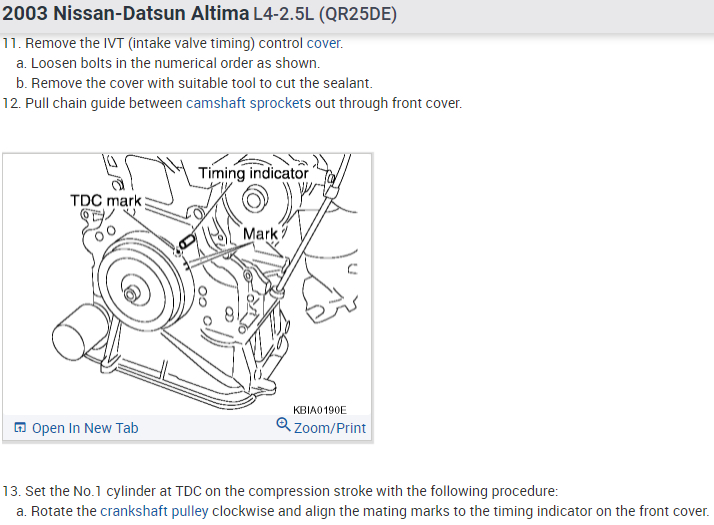 2003 Nissan-Datsun Altima L4-2.5L (QR25DE)

11. Remove the IVT (intake valve timing) control cover.
a. Loosen bolts in the numerical order as shown.
b. Remove the cover with suitable tool to cut the sealant.
12. Pull chain guide between camshaft sprockets out through front cover.

Timing indicator
TDC mark
Mark
KBIA0190E

Open In New Tab
Zoom/Print

13. Set the No.1 cylinder at TDC on the compression stroke with the following procedure:
a. Rotate the crankshaft pulley clockwise and align the mating marks to the timing indicator on the front cover.