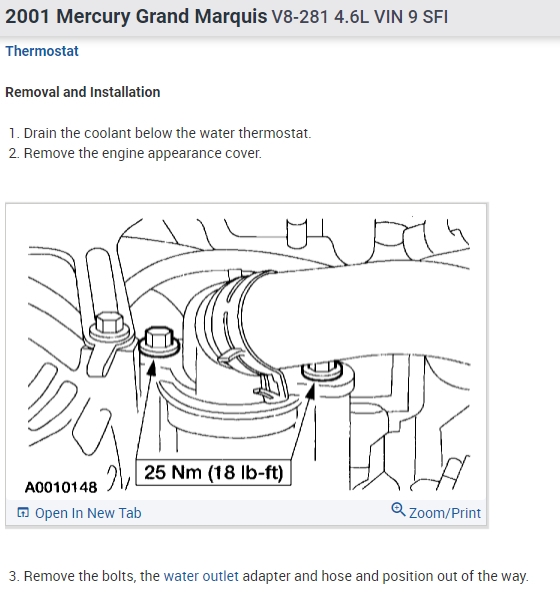 2001 Mercury Grand Marquis V8-281 4.6L VIN 9 SFI

Thermostat

Removal and Installation

1. Drain the coolant below the water thermostat.
2. Remove the engine appearance cover.

25 Nm (18 lb-ft)

A0010148

Open In New Tab

Zoom/Print

3. Remove the bolts, the water outlet adapter and hose and position out of the way.