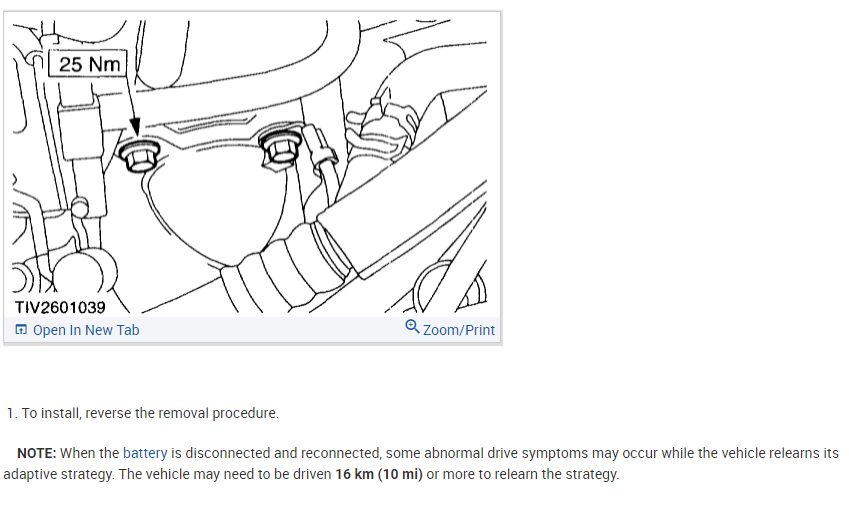 25 Nm

TIV2601039

Open In New Tab

Zoom/Print

1. To install, reverse the removal procedure.

NOTE: When the battery is disconnected and reconnected, some abnormal drive symptoms may occur while the vehicle relearns its adaptive strategy. The vehicle may need to be driven 16 km (10 mi) or more to relearn the strategy.