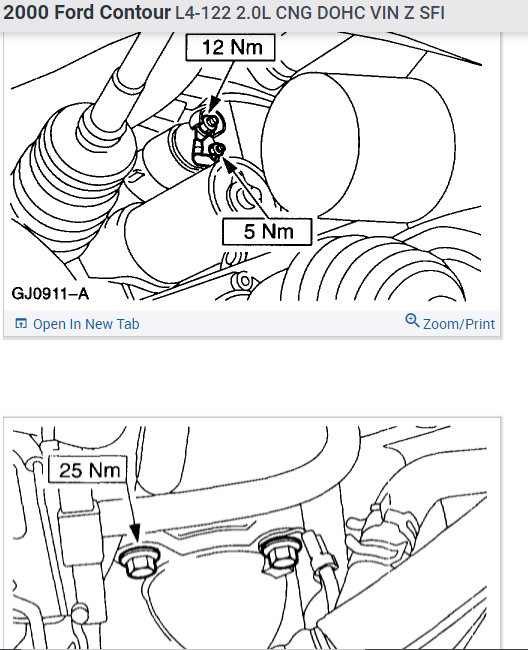 2000 Ford Contour L4-122 2.0L CNG DOHC VIN Z SFI

12 Nm

5 Nm

GJ0911–A

Open In New Tab

Zoom/Print

25 Nm