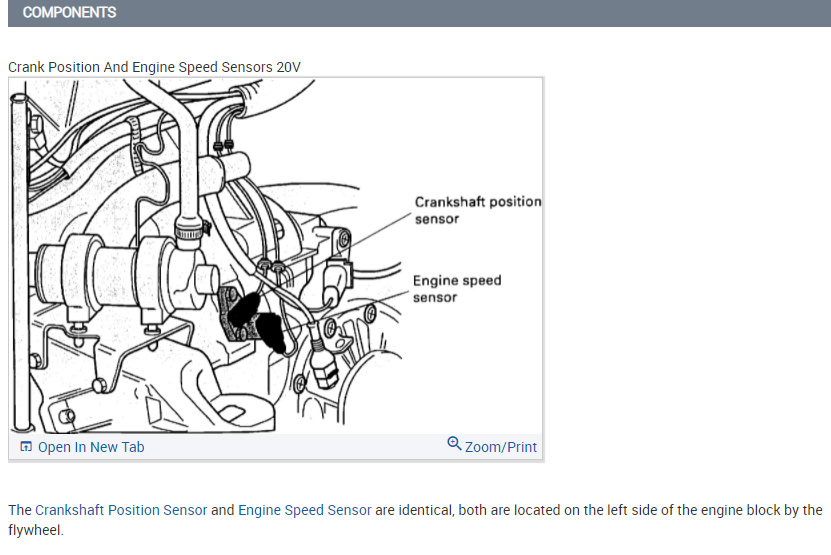 COMPONENTS

Crank Position And Engine Speed Sensors 20V

Crankshaft position sensor

Engine speed sensor

Open In New Tab

Zoom/Print

The Crankshaft Position Sensor and Engine Speed Sensor are identical, both are located on the left side of the engine block by the flywheel.