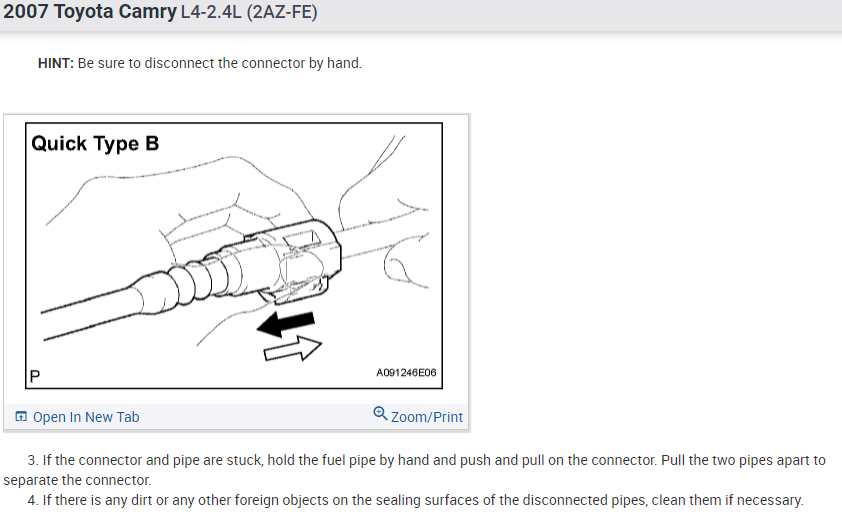 2007 Toyota Camry L4-2.4L (2AZ-FE)

HINT: Be sure to disconnect the connector by hand.

Quick Type B

P

A091246E06

Open In New Tab

Zoom/Print

3. If the connector and pipe are stuck, hold the fuel pipe by hand and push and pull on the connector. Pull the two pipes apart to separate the connector.

4. If there is any dirt or any other foreign objects on the sealing surfaces of the disconnected pipes, clean them if necessary.