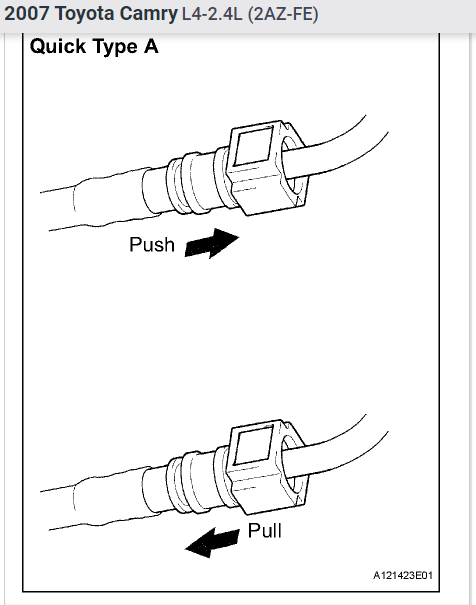 2007 Toyota Camry L4-2.4L (2AZ-FE)

Quick Type A

Push

Pull

A121423E01