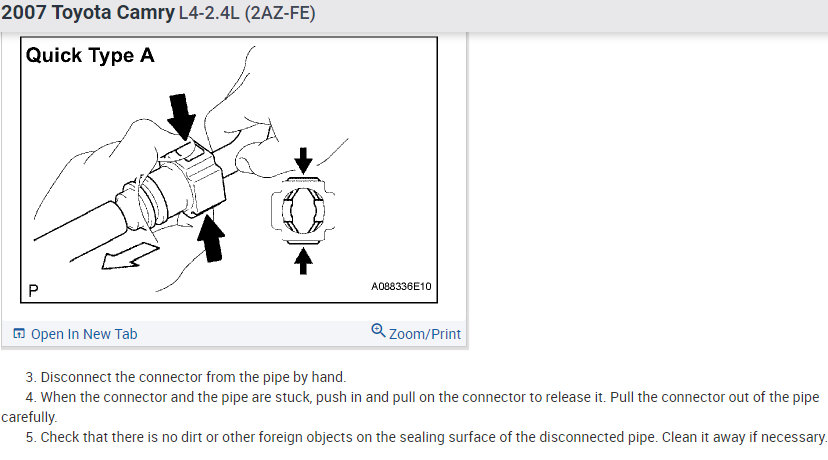 2007 Toyota Camry L4-2.4L (2AZ-FE)

Quick Type A

P

A088336E10

Open In New Tab

Zoom/Print

3. Disconnect the connector from the pipe by hand.

4. When the connector and the pipe are stuck, push in and pull on the connector to release it. Pull the connector out of the pipe carefully.

5. Check that there is no dirt or other foreign objects on the sealing surface of the disconnected pipe. Clean it away if necessary.