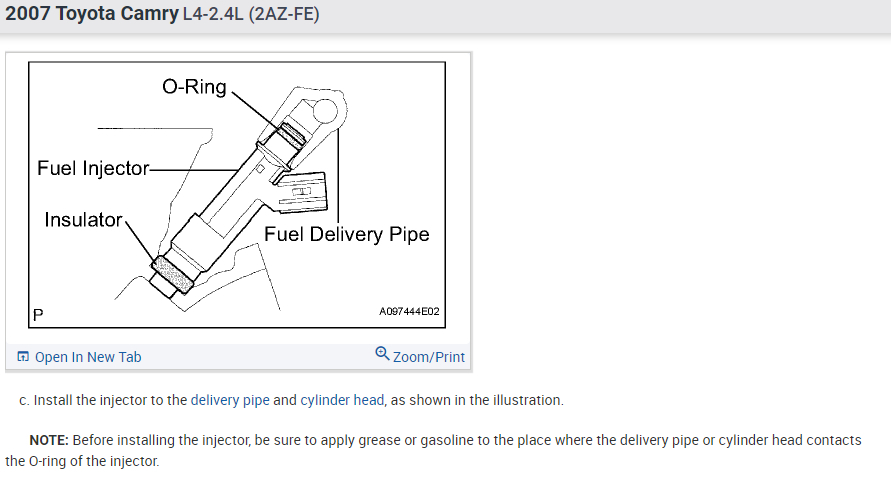 2007 Toyota Camry L4-2.4L (2AZ-FE)

O-Ring

Fuel Injector

Insulator

Fuel Delivery Pipe

P

A097444E02

Open In New Tab

Zoom/Print

c. Install the injector to the delivery pipe and cylinder head, as shown in the illustration.

NOTE: Before installing the injector, be sure to apply grease or gasoline to the place where the delivery pipe or cylinder head contacts the O-ring of the injector.