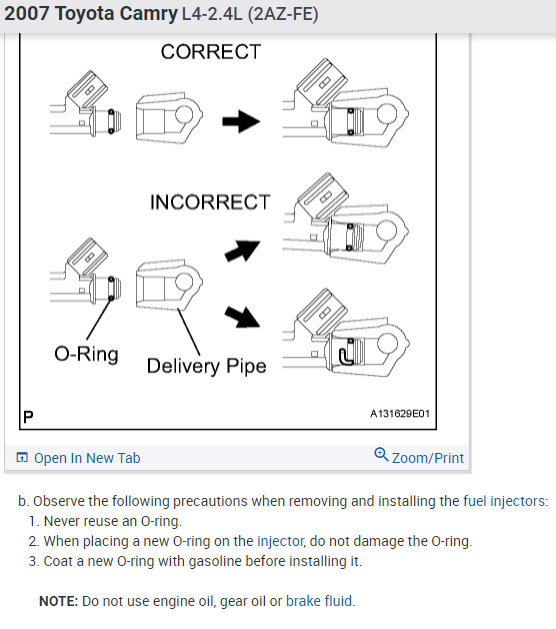 2007 Toyota Camry L4-2.4L (2AZ-FE)

CORRECT

INCORRECT

O-Ring

Delivery Pipe

P

A131629E01

Open In New Tab

Zoom/Print

b. Observe the following precautions when removing and installing the fuel injectors:
1. Never reuse an O-ring.
2. When placing a new O-ring on the injector, do not damage the O-ring.
3. Coat a new O-ring with gasoline before installing it.

NOTE: Do not use engine oil, gear oil or brake fluid.