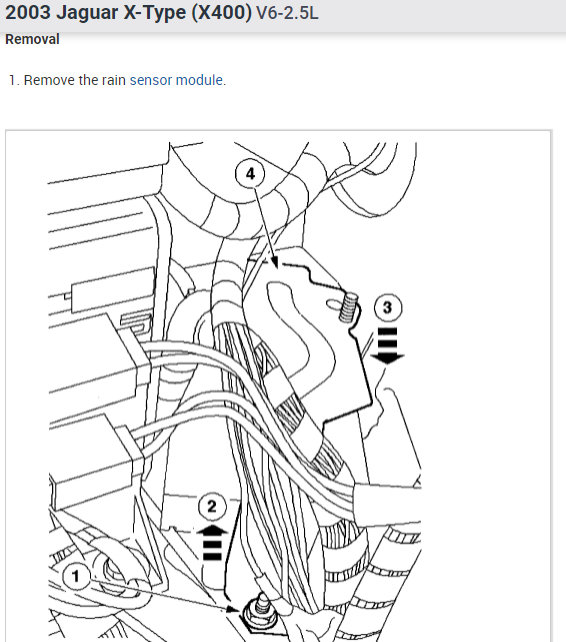 2003 Jaguar X-Type (X400) V6-2.5L

Removal

1. Remove the rain sensor module.

4

3

2

1