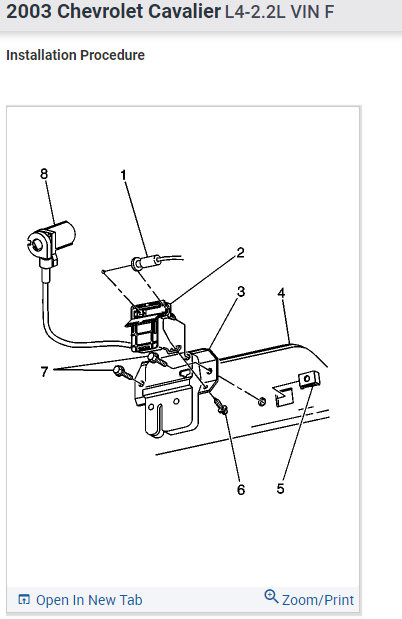 2003 Chevrolet Cavalier L4-2.2L VIN F

Installation Procedure

8
1
2
3
4
7
6
5

Open In New Tab
Zoom/Print