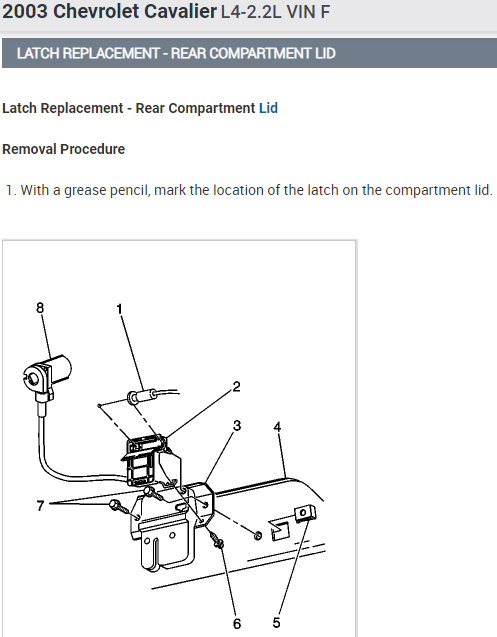 2003 Chevrolet Cavalier L4-2.2L VIN F

LATCH REPLACEMENT - REAR COMPARTMENT LID

Latch Replacement - Rear Compartment Lid

Removal Procedure

1. With a grease pencil, mark the location of the latch on the compartment lid.

8
1
2
3
4
7
6
5