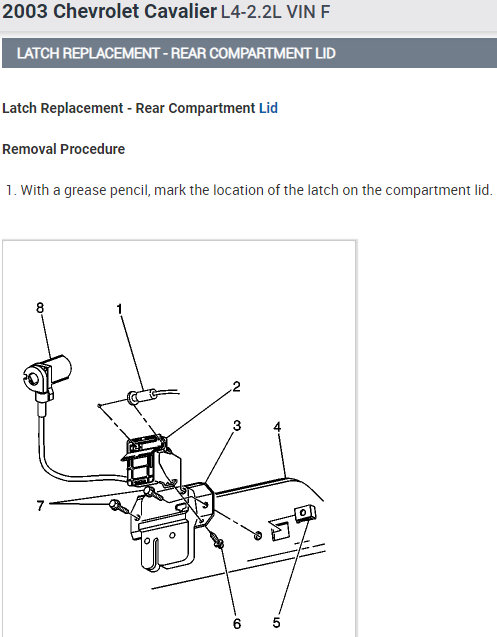 2003 Chevrolet Cavalier L4-2.2L VIN F

LATCH REPLACEMENT - REAR COMPARTMENT LID

Latch Replacement - Rear Compartment Lid

Removal Procedure

1. With a grease pencil, mark the location of the latch on the compartment lid.

8
1
2
3
4
7
6
5