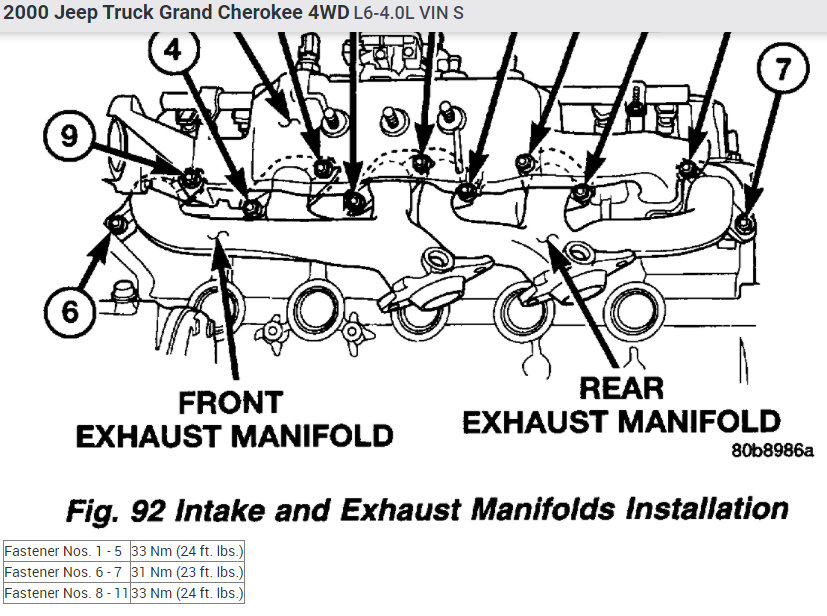 2000 Jeep Truck Grand Cherokee 4WD L6-4.0L VIN S

4

7

9

6

FRONT
EXHAUST MANIFOLD

REAR
EXHAUST MANIFOLD

80b8986a

Fig. 92 Intake and Exhaust Manifolds Installation

| Fastener Nos. 1 - 5 | 33 Nm (24 ft. lbs.) |
|---|---|
| Fastener Nos. 6 - 7 | 31 Nm (23 ft. lbs.) |
| Fastener Nos. 8 - 11 | 33 Nm (24 ft. lbs.) |