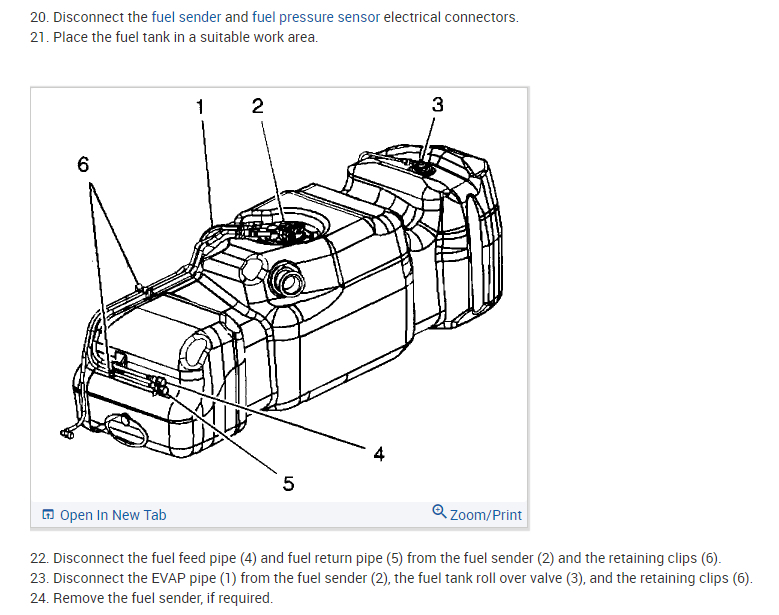 20. Disconnect the fuel sender and fuel pressure sensor electrical connectors.
21. Place the fuel tank in a suitable work area.

1
2
3
6
4
5

Open In New Tab
Zoom/Print

22. Disconnect the fuel feed pipe (4) and fuel return pipe (5) from the fuel sender (2) and the retaining clips (6).
23. Disconnect the EVAP pipe (1) from the fuel sender (2), the fuel tank roll over valve (3), and the retaining clips (6).
24. Remove the fuel sender, if required.