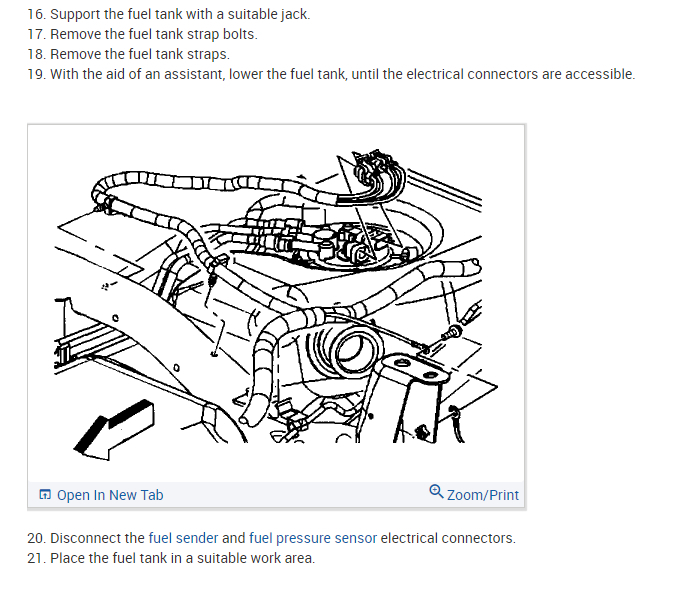 16. Support the fuel tank with a suitable jack.
17. Remove the fuel tank strap bolts.
18. Remove the fuel tank straps.
19. With the aid of an assistant, lower the fuel tank, until the electrical connectors are accessible.

Open In New Tab

Zoom/Print

20. Disconnect the fuel sender and fuel pressure sensor electrical connectors.
21. Place the fuel tank in a suitable work area.