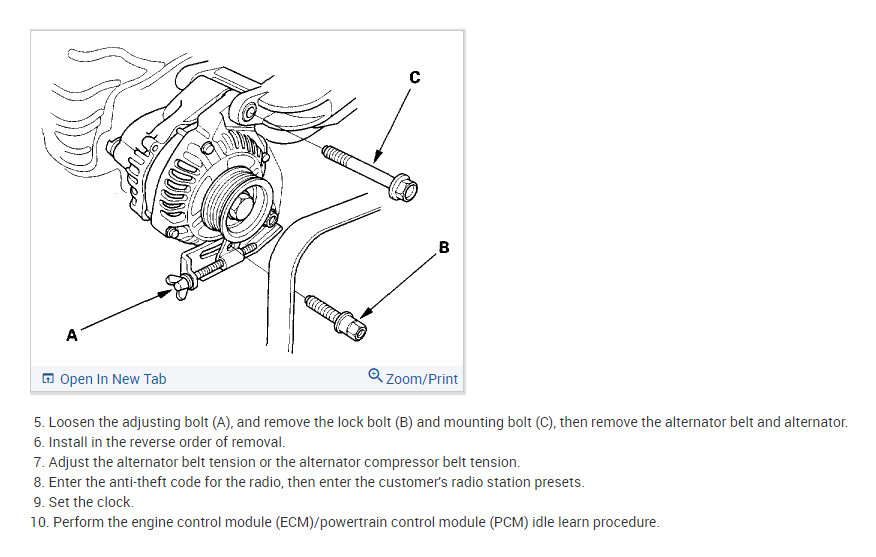 C

B

A

Open In New Tab

Zoom/Print

5. Loosen the adjusting bolt (A), and remove the lock bolt (B) and mounting bolt (C), then remove the alternator belt and alternator.
6. Install in the reverse order of removal.
7. Adjust the alternator belt tension or the alternator compressor belt tension.
8. Enter the anti-theft code for the radio, then enter the customer's radio station presets.
9. Set the clock.
10. Perform the engine control module (ECM)/powertrain control module (PCM) idle learn procedure.