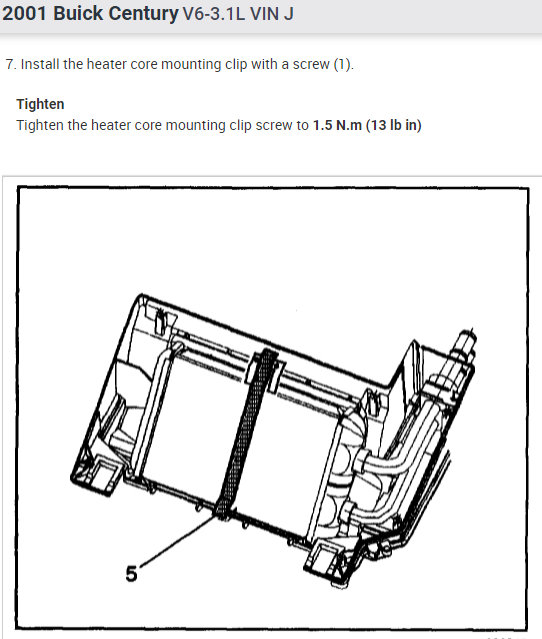 2001 Buick Century V6-3.1L VIN J

7. Install the heater core mounting clip with a screw (1).

Tighten
Tighten the heater core mounting clip screw to 1.5 N.m (13 lb in)

5