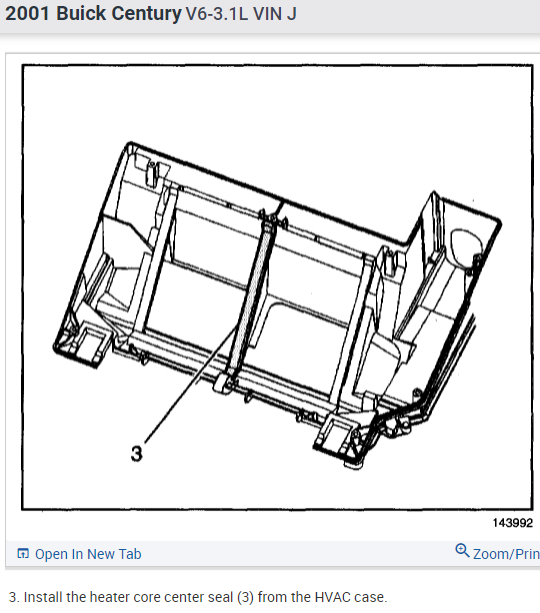 2001 Buick Century V6-3.1L VIN J

3

143992

Open In New Tab

Zoom/Prin

3. Install the heater core center seal (3) from the HVAC case.