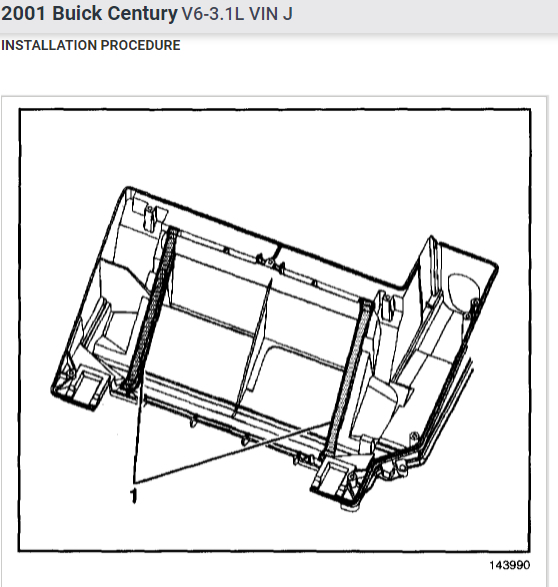 2001 Buick Century V6-3.1L VIN J
INSTALLATION PROCEDURE

1

143990