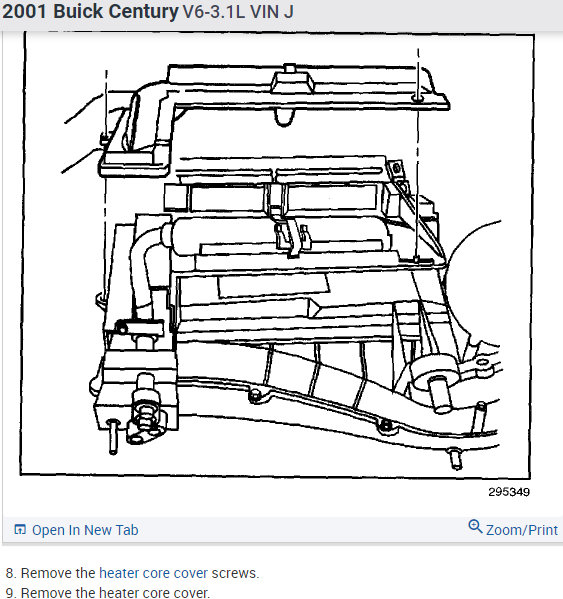 2001 Buick Century V6-3.1L VIN J

295349

Open In New Tab

Zoom/Print

8. Remove the heater core cover screws.
9. Remove the heater core cover.