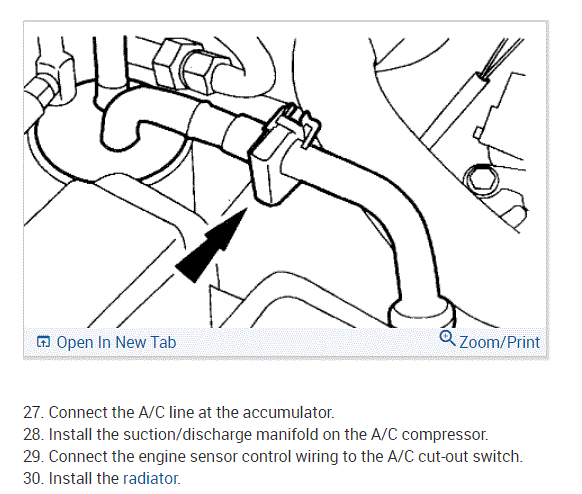 Open In New Tab

Zoom/Print

27. Connect the A/C line at the accumulator.
28. Install the suction/discharge manifold on the A/C compressor.
29. Connect the engine sensor control wiring to the A/C cut-out switch.
30. Install the radiator.