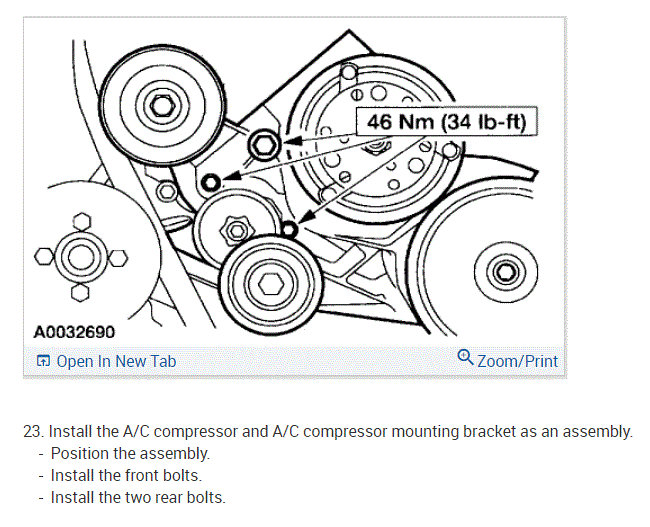 46 Nm (34 lb-ft)

A0032690

Open In New Tab

Zoom/Print

23. Install the A/C compressor and A/C compressor mounting bracket as an assembly.
- Position the assembly.
- Install the front bolts.
- Install the two rear bolts.