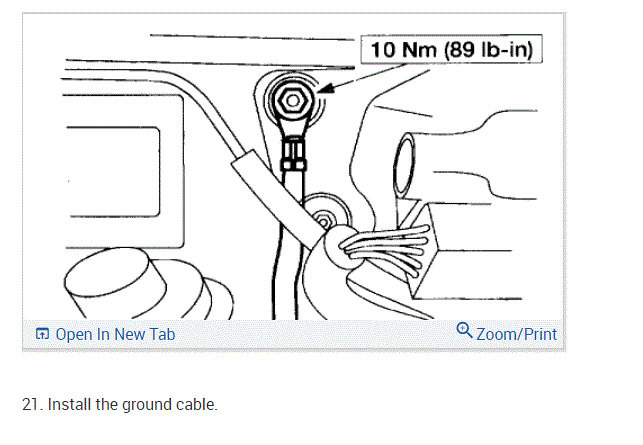 10 Nm (89 lb-in)

Open In New Tab

Zoom/Print

21. Install the ground cable.