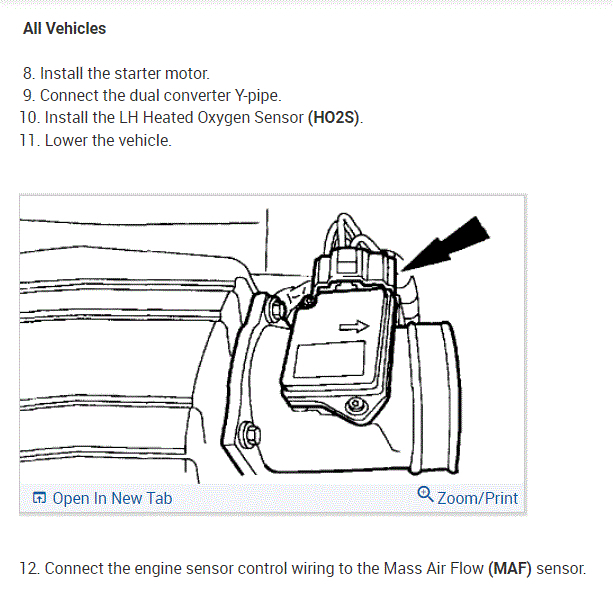 All Vehicles

8. Install the starter motor.
9. Connect the dual converter Y-pipe.
10. Install the LH Heated Oxygen Sensor (HO2S).
11. Lower the vehicle.

Open In New Tab

Zoom/Print

12. Connect the engine sensor control wiring to the Mass Air Flow (MAF) sensor.