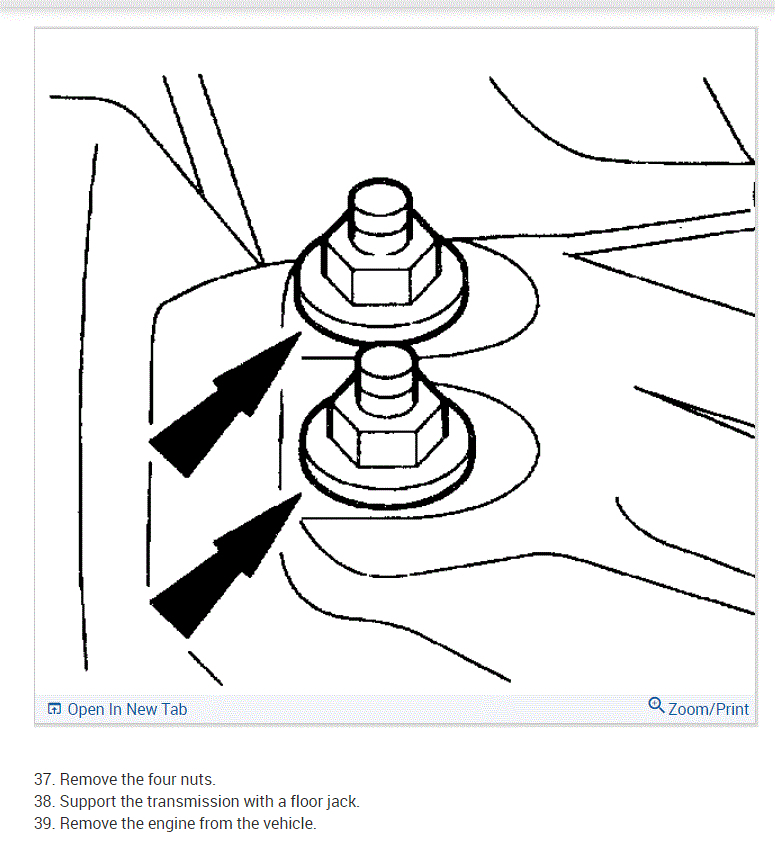 Open In New Tab

Zoom/Print

37. Remove the four nuts.
38. Support the transmission with a floor jack.
39. Remove the engine from the vehicle.