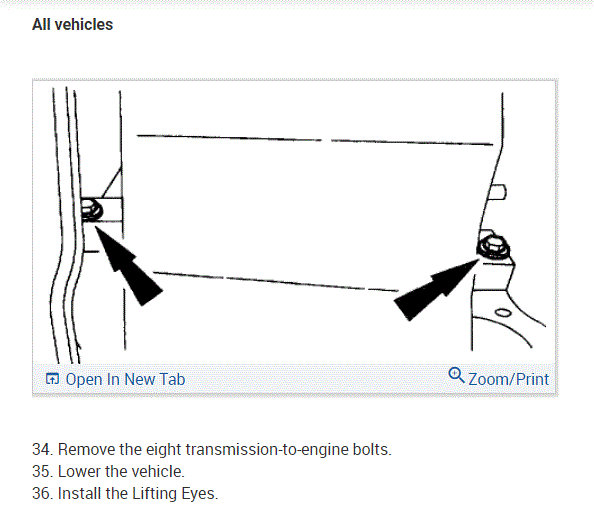 All vehicles

Open In New Tab

Zoom/Print

34. Remove the eight transmission-to-engine bolts.
35. Lower the vehicle.
36. Install the Lifting Eyes.