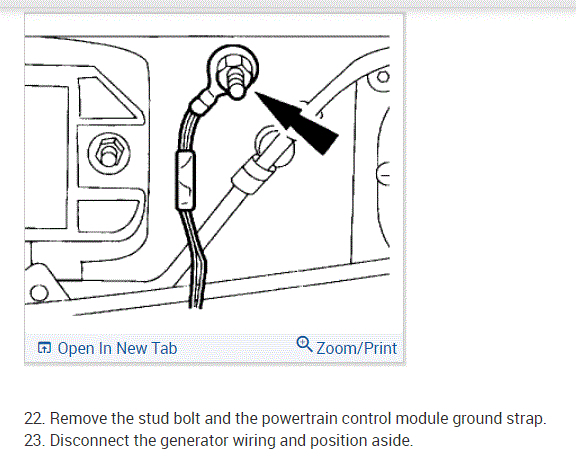 Open In New Tab
Zoom/Print

22. Remove the stud bolt and the powertrain control module ground strap.
23. Disconnect the generator wiring and position aside.