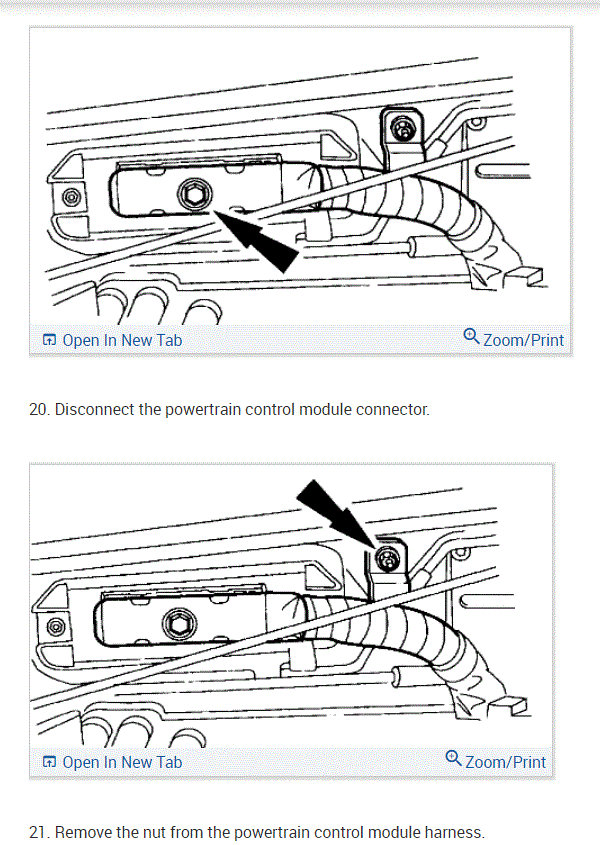 Open In New Tab

Zoom/Print

20. Disconnect the powertrain control module connector.

Open In New Tab

Zoom/Print

21. Remove the nut from the powertrain control module harness.