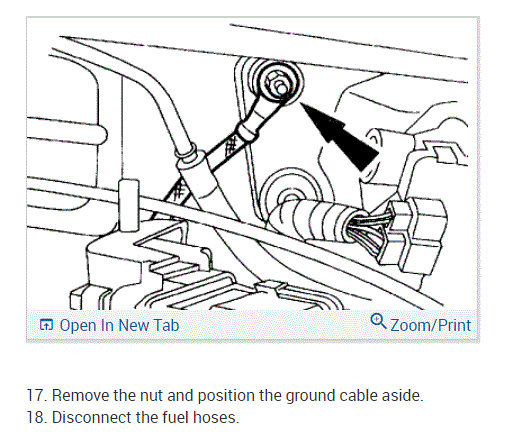 Open In New Tab

Zoom/Print

17. Remove the nut and position the ground cable aside.
18. Disconnect the fuel hoses.