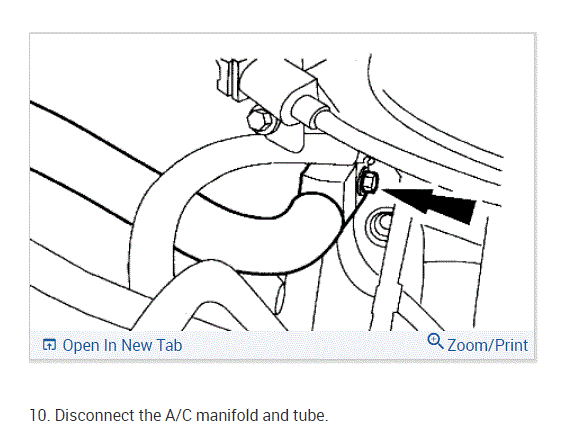 Open In New Tab

Zoom/Print

10. Disconnect the A/C manifold and tube.