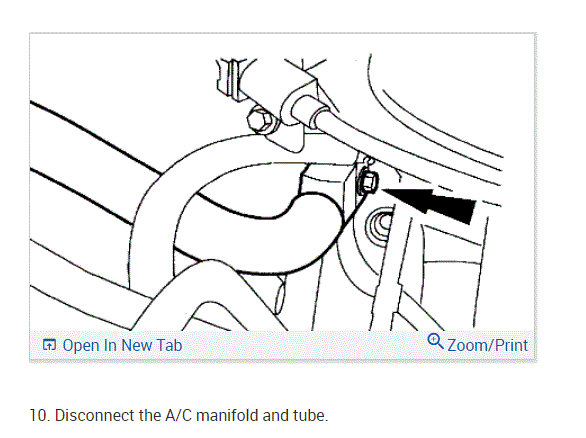 Open In New Tab

Zoom/Print

10. Disconnect the A/C manifold and tube.