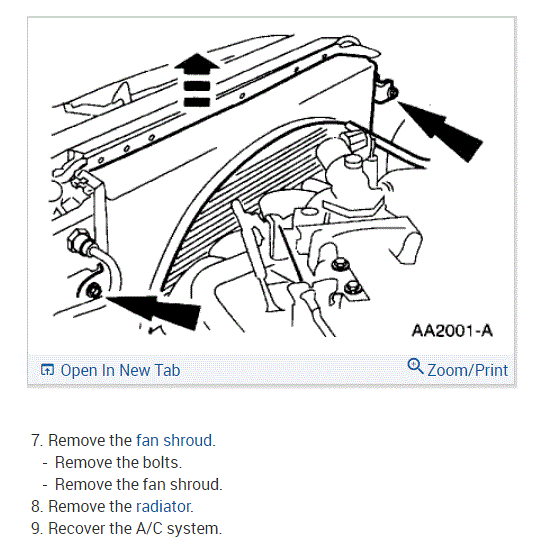 AA2001-A

Open In New Tab

Zoom/Print

7. Remove the fan shroud.
- Remove the bolts.
- Remove the fan shroud.
8. Remove the radiator.
9. Recover the A/C system.