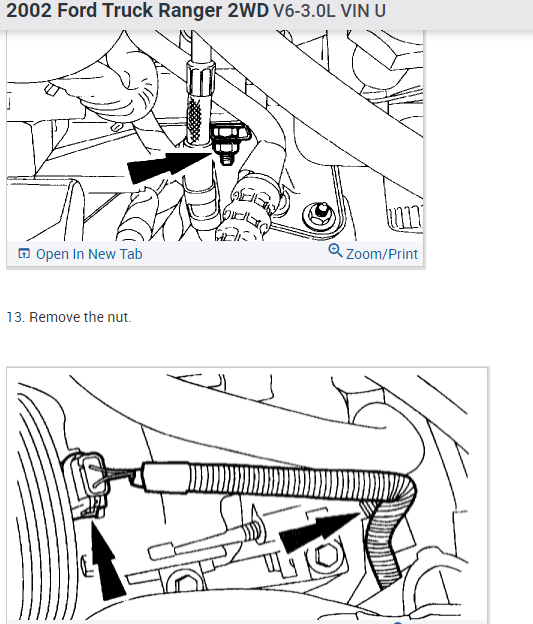 2002 Ford Truck Ranger 2WD V6-3.0L VIN U

Open In New Tab

Zoom/Print

13. Remove the nut.