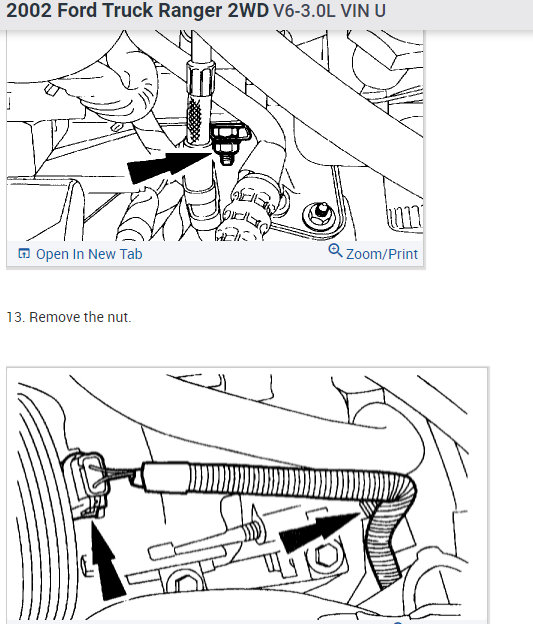 2002 Ford Truck Ranger 2WD V6-3.0L VIN U

Open In New Tab

Zoom/Print

13. Remove the nut.