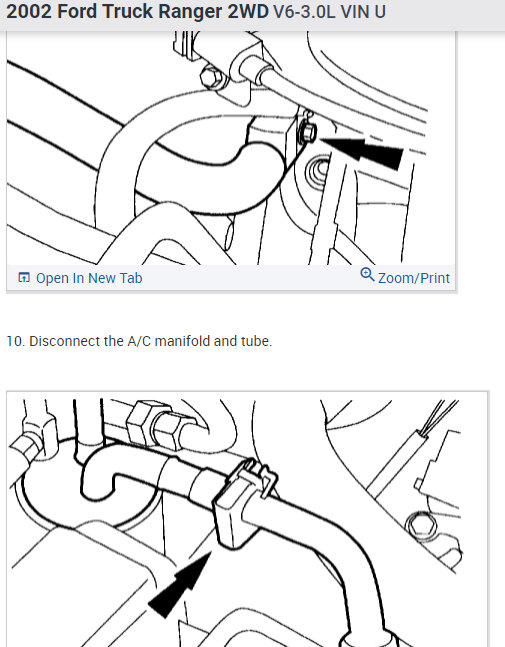 2002 Ford Truck Ranger 2WD V6-3.0L VIN U

Open In New Tab

Zoom/Print

10. Disconnect the A/C manifold and tube.