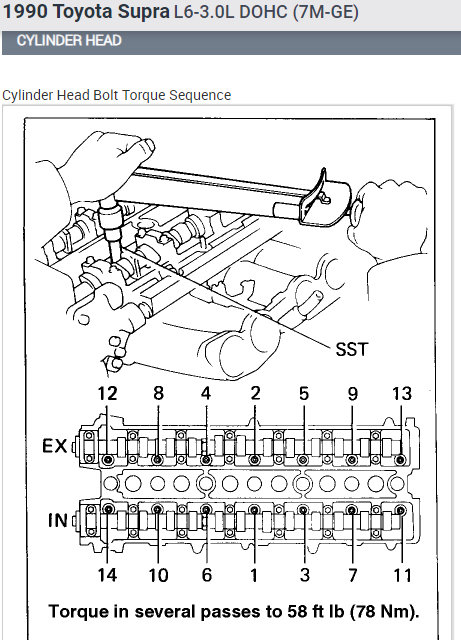 1990 Toyota Supra L6-3.0L DOHC (7M-GE)

CYLINDER HEAD

Cylinder Head Bolt Torque Sequence

SST

12 8 4 2 5 9 13

EX

IN

14 10 6 1 3 7 11

Torque in several passes to 58 ft lb (78 Nm).