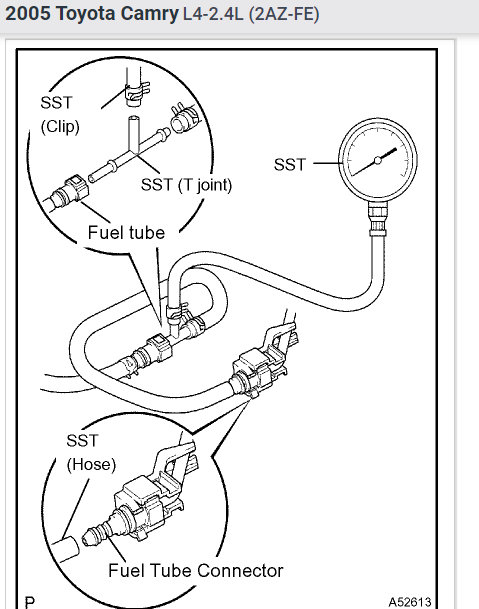 2005 Toyota Camry L4-2.4L (2AZ-FE)

SST (Clip)

SST (T joint)

SST

Fuel tube

SST (Hose)

Fuel Tube Connector

P

A52613