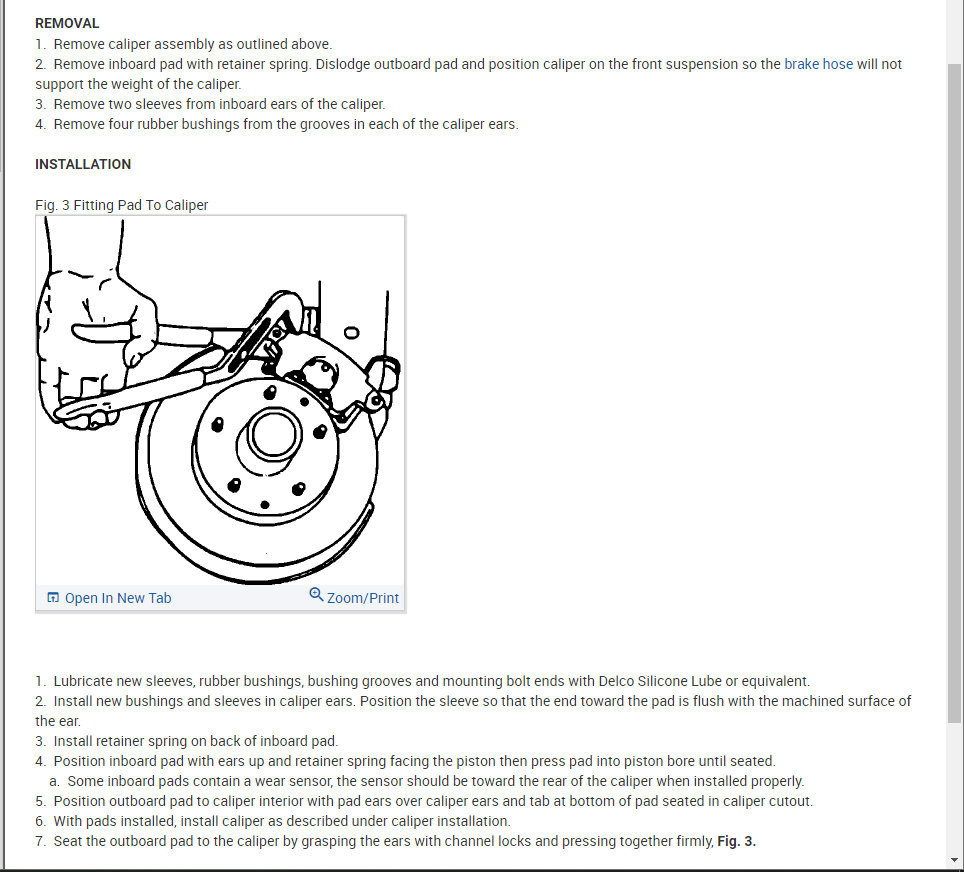 REMOVAL

1. Remove caliper assembly as outlined above.
2. Remove inboard pad with retainer spring. Dislodge outboard pad and position caliper on the front suspension so the brake hose will not support the weight of the caliper.
3. Remove two sleeves from inboard ears of the caliper.
4. Remove four rubber bushings from the grooves in each of the caliper ears.

INSTALLATION

Fig. 3 Fitting Pad To Caliper

Open In New Tab
Zoom/Print

1. Lubricate new sleeves, rubber bushings, bushing grooves and mounting bolt ends with Delco Silicone Lube or equivalent.
2. Install new bushings and sleeves in caliper ears. Position the sleeve so that the end toward the pad is flush with the machined surface of the ear.
3. Install retainer spring on back of inboard pad.
4. Position inboard pad with ears up and retainer spring facing the piston then press pad into piston bore until seated.
a. Some inboard pads contain a wear sensor, the sensor should be toward the rear of the caliper when installed properly.
5. Position outboard pad to caliper interior with pad ears over caliper ears and tab at bottom of pad seated in caliper cutout.
6. With pads installed, install caliper as described under caliper installation.
7. Seat the outboard pad to the caliper by grasping the ears with channel locks and pressing together firmly, Fig. 3.