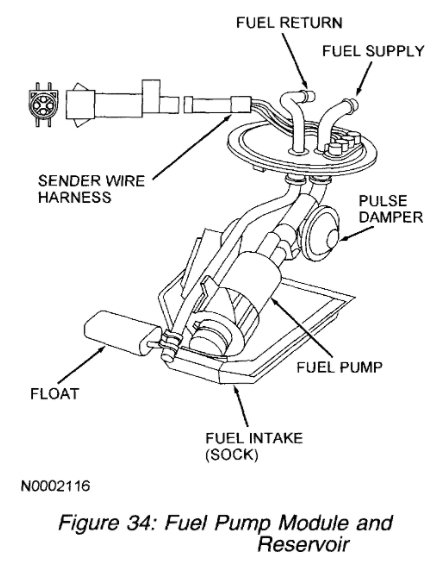 FUEL RETURN

FUEL SUPPLY

SENDER WIRE HARNESS

PULSE DAMPER

FUEL PUMP

FLOAT

FUEL INTAKE (SOCK)

N0002116

Figure 34: Fuel Pump Module and Reservoir