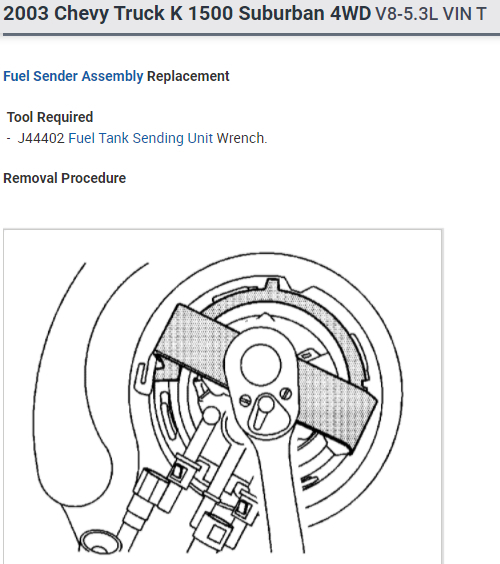 2003 Chevy Truck K 1500 Suburban 4WD V8-5.3L VIN T

Fuel Sender Assembly Replacement

Tool Required
- J44402 Fuel Tank Sending Unit Wrench.

Removal Procedure