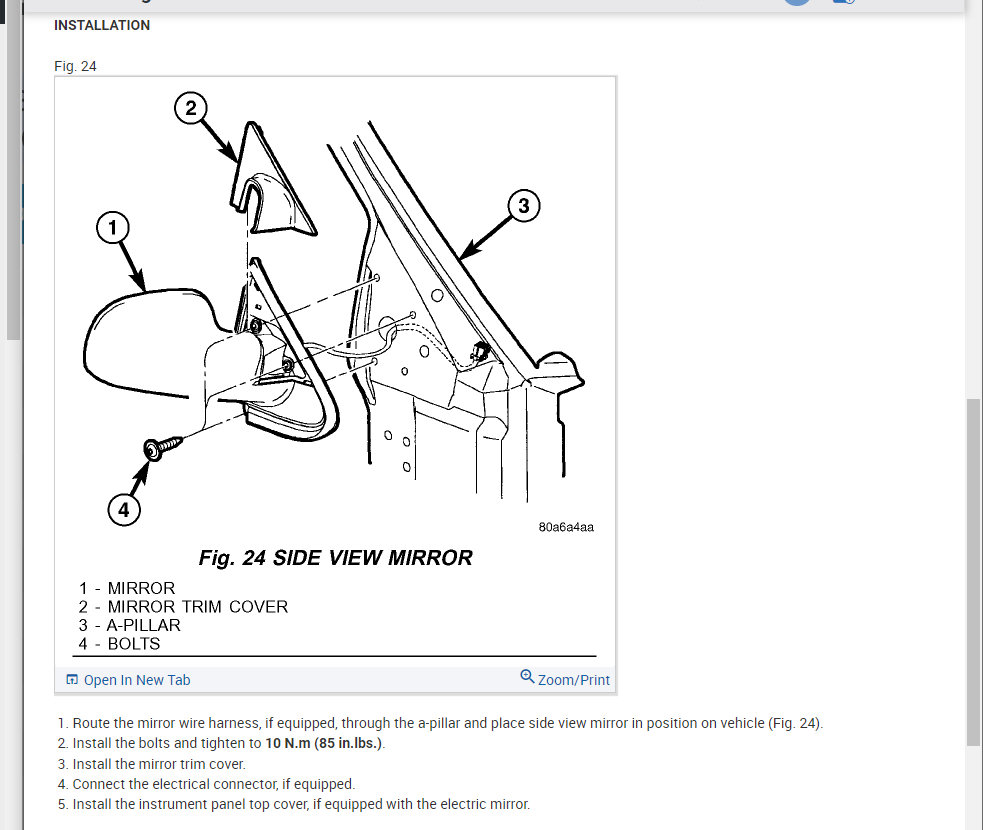 INSTALLATION

Fig. 24

2

1

3

4

80a6a4aa

Fig. 24 SIDE VIEW MIRROR

1 - MIRROR
2 - MIRROR TRIM COVER
3 - A-PILLAR
4 - BOLTS

Open In New Tab

Zoom/Print

1. Route the mirror wire harness, if equipped, through the a-pillar and place side view mirror in position on vehicle (Fig. 24).
2. Install the bolts and tighten to 10 N.m (85 in.lbs.).
3. Install the mirror trim cover.
4. Connect the electrical connector, if equipped.
5. Install the instrument panel top cover, if equipped with the electric mirror.