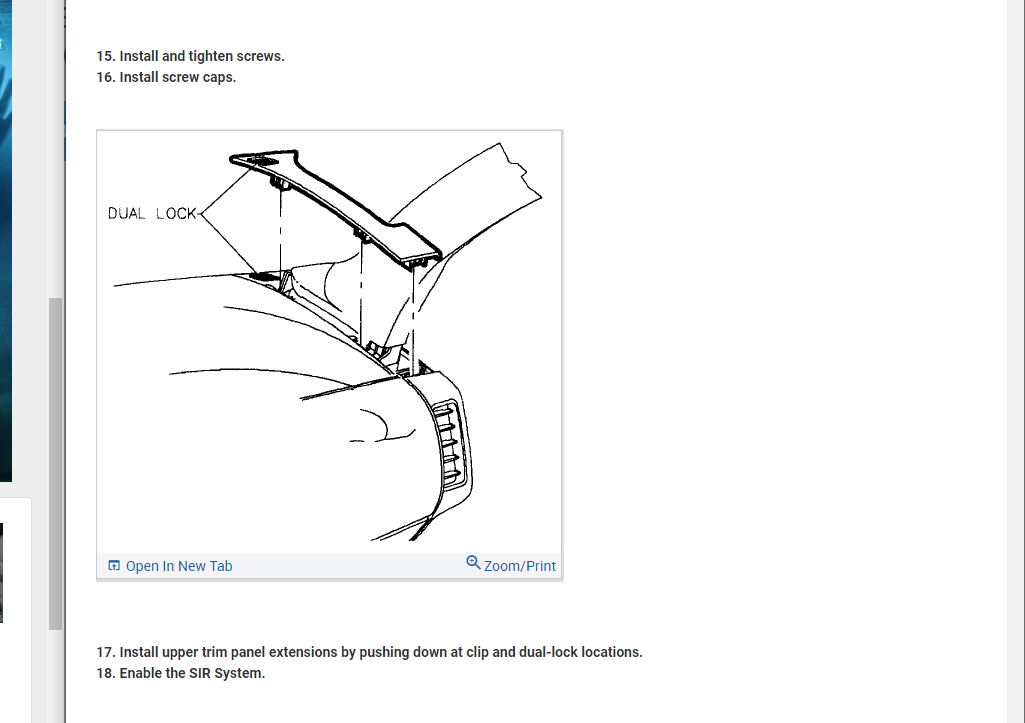 15. Install and tighten screws.
16. Install screw caps.

DUAL LOCK

Open In New Tab
Zoom/Print

17. Install upper trim panel extensions by pushing down at clip and dual-lock locations.
18. Enable the SIR System.