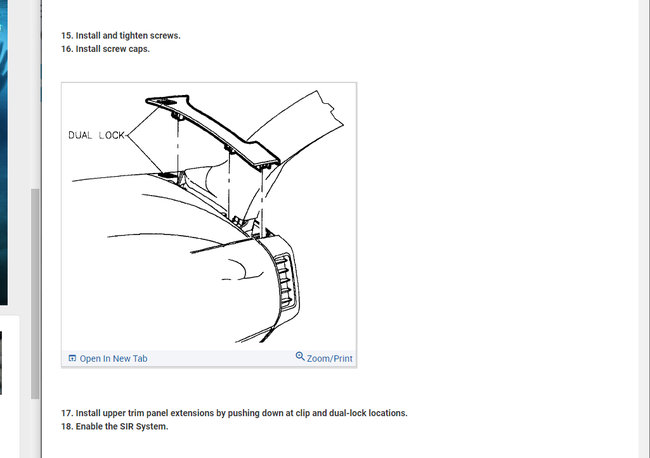 15. Install and tighten screws.
16. Install screw caps.

DUAL LOCK

Open In New Tab
Zoom/Print

17. Install upper trim panel extensions by pushing down at clip and dual-lock locations.
18. Enable the SIR System.