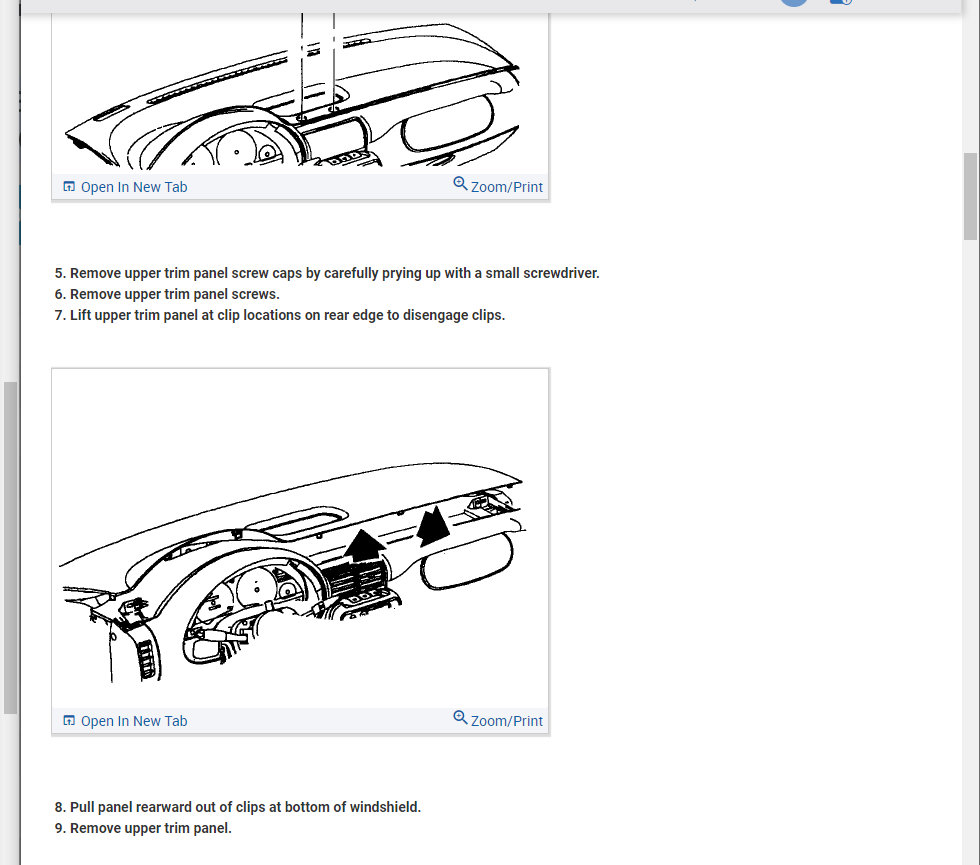 Open In New Tab
Zoom/Print

5. Remove upper trim panel screw caps by carefully prying up with a small screwdriver.
6. Remove upper trim panel screws.
7. Lift upper trim panel at clip locations on rear edge to disengage clips.

Open In New Tab
Zoom/Print

8. Pull panel rearward out of clips at bottom of windshield.
9. Remove upper trim panel.