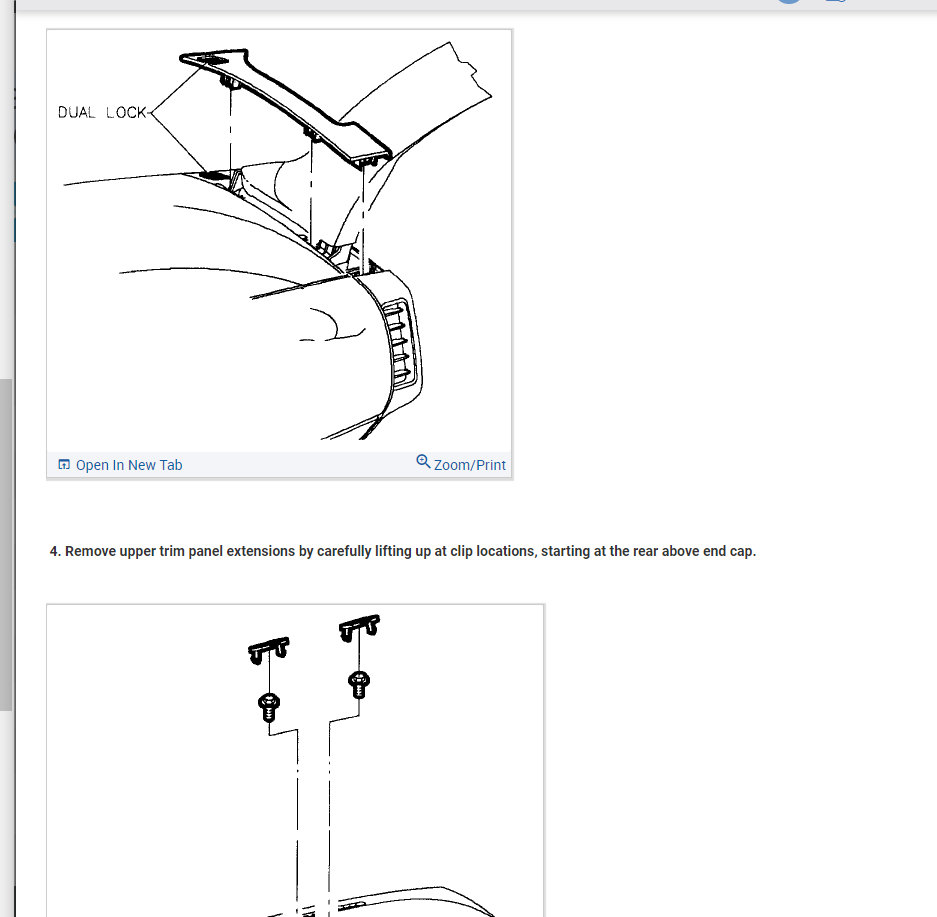 DUAL LOCK

Open In New Tab
Zoom/Print

4. Remove upper trim panel extensions by carefully lifting up at clip locations, starting at the rear above end cap.